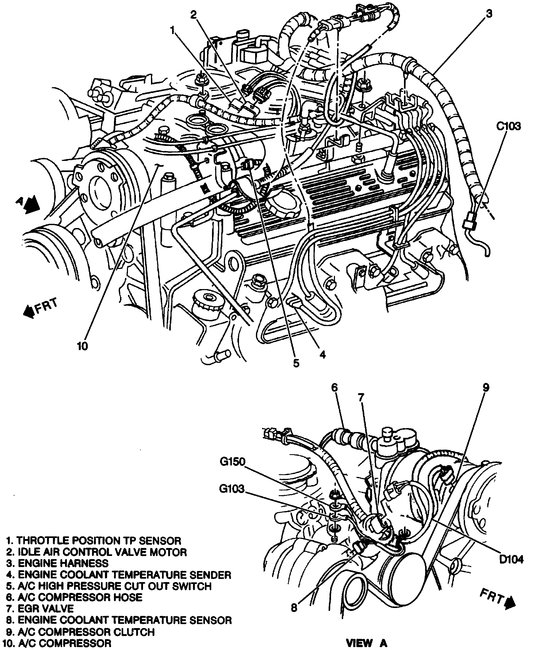 1
2
3
C103
A
FRT
10
5
4
6
7
9
G150
G103
D104
8
FRT

1. THROTTLE POSITION TP SENSOR
2. IDLE AIR CONTROL VALVE MOTOR
3. ENGINE HARNESS
4. ENGINE COOLANT TEMPERATURE SENDER
5. A/C HIGH PRESSURE CUT OUT SWITCH
6. A/C COMPRESSOR HOSE
7. EGR VALVE
8. ENGINE COOLANT TEMPERATURE SENSOR
9. A/C COMPRESSOR CLUTCH
10. A/C COMPRESSOR

VIEW A