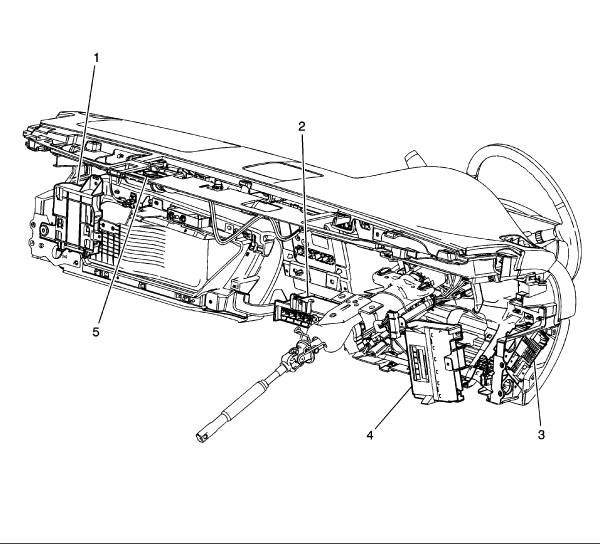 1
2
5
4
3