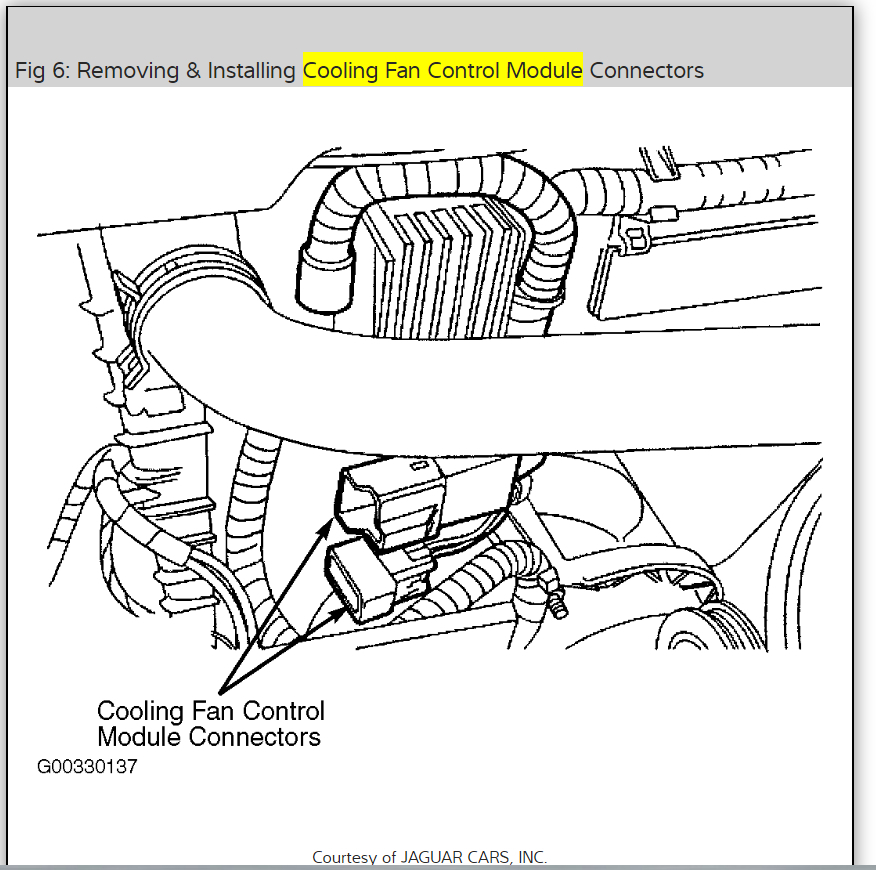 Fig 6: Removing & Installing Cooling Fan Control Module Connectors

Cooling Fan Control Module Connectors

G00330137

Courtesy of JAGUAR CARS, INC.