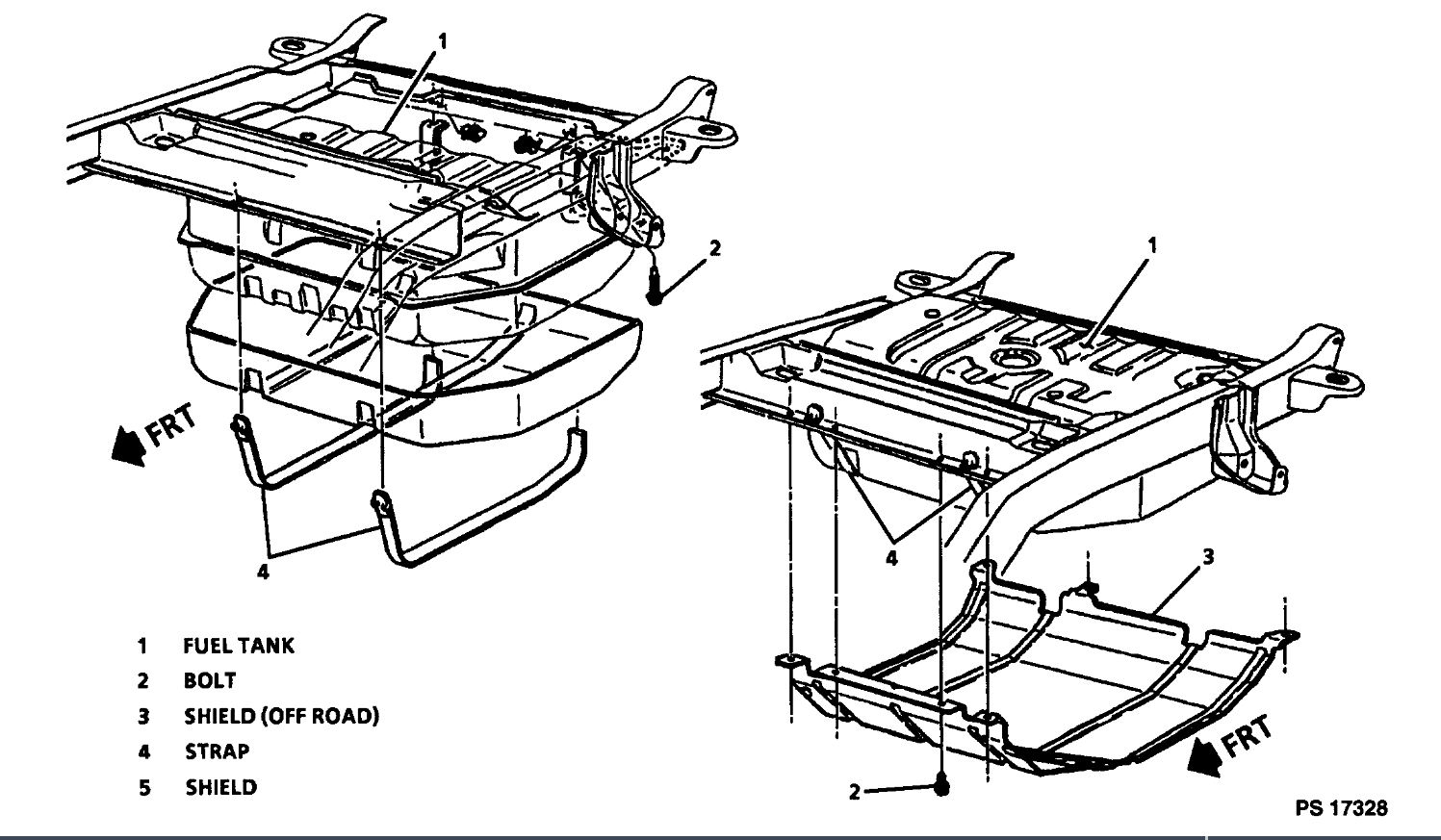 1

2

FRT

4

1

4

3

FRT

2

1 FUEL TANK
2 BOLT
3 SHIELD (OFF ROAD)
4 STRAP
5 SHIELD

PS 17328