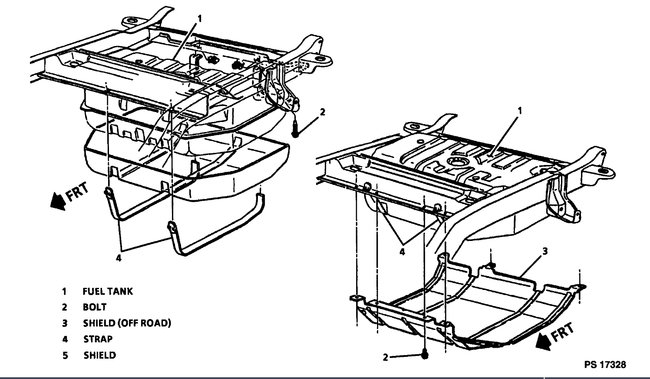 1

2

FRT

4

1

4

3

FRT

2

1 FUEL TANK
2 BOLT
3 SHIELD (OFF ROAD)
4 STRAP
5 SHIELD

PS 17328