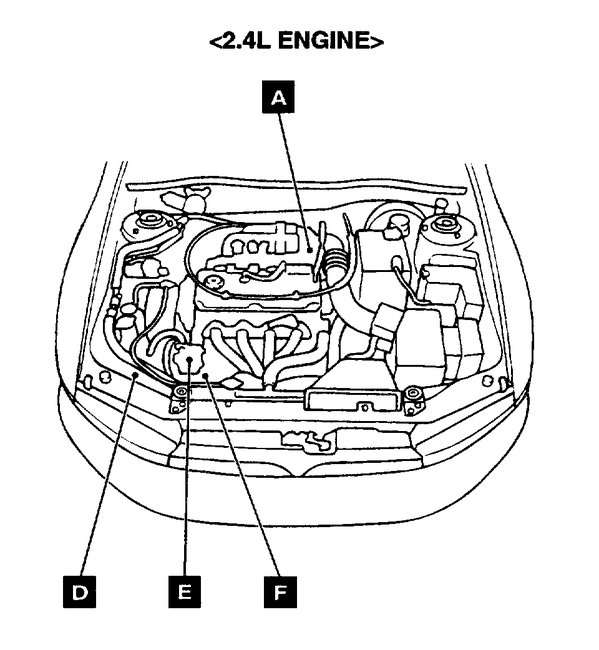 <2.4L ENGINE>

A

D

E

F