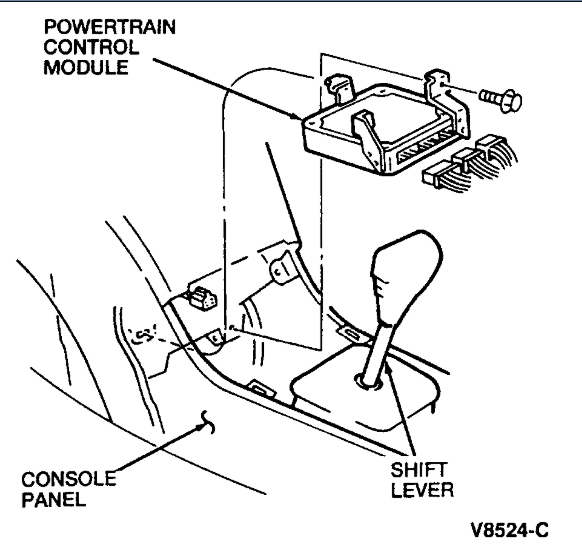 POWERTRAIN CONTROL MODULE

CONSOLE PANEL

SHIFT LEVER

V8524-C