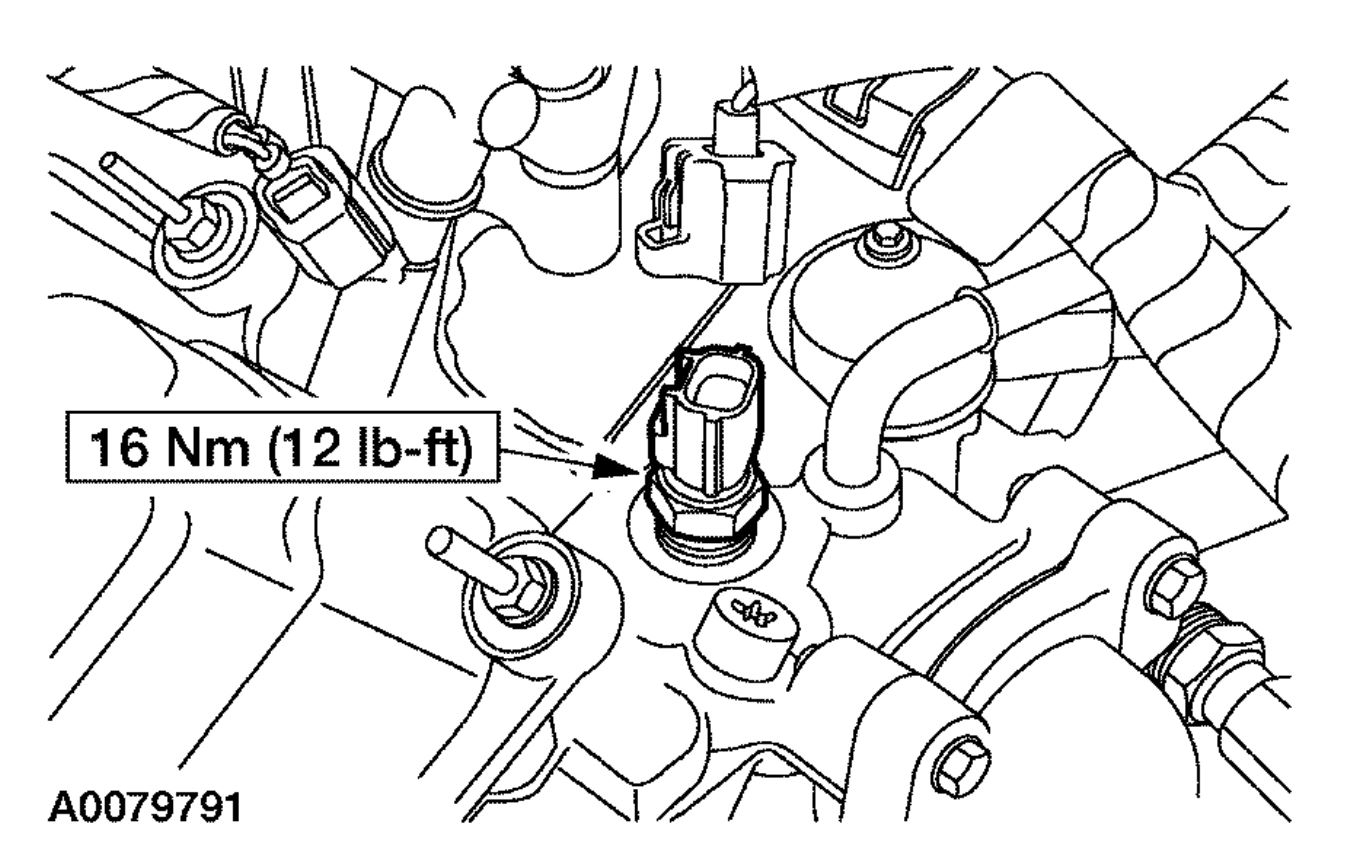 16 Nm (12 lb-ft)

A0079791