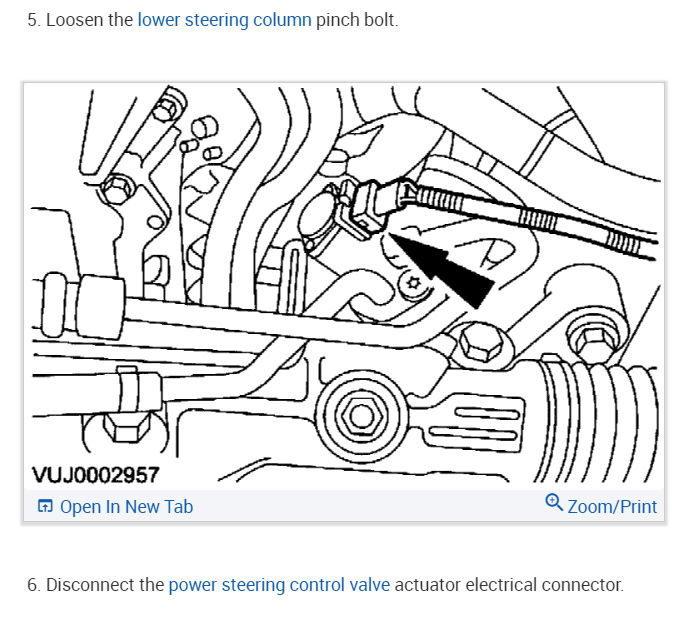 5. Loosen the lower steering column pinch bolt.

VUJ0002957

Open In New Tab

Zoom/Print

6. Disconnect the power steering control valve actuator electrical connector.