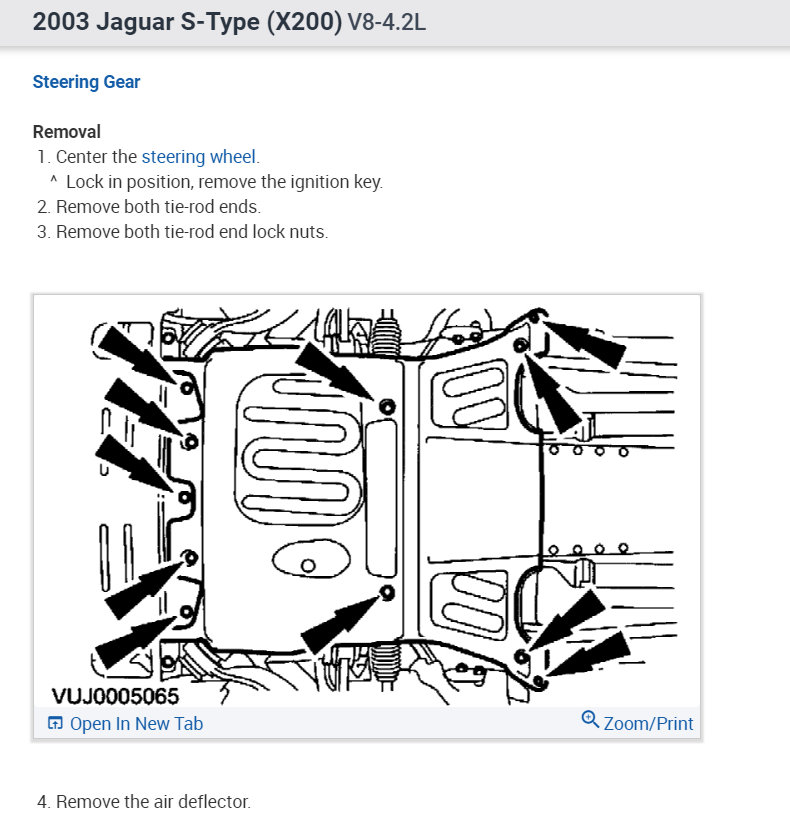 2003 Jaguar S-Type (X200) V8-4.2L

Steering Gear

Removal
1. Center the steering wheel.
^ Lock in position, remove the ignition key.
2. Remove both tie-rod ends.
3. Remove both tie-rod end lock nuts.

VUJ0005065
Open In New Tab
Zoom/Print

4. Remove the air deflector.