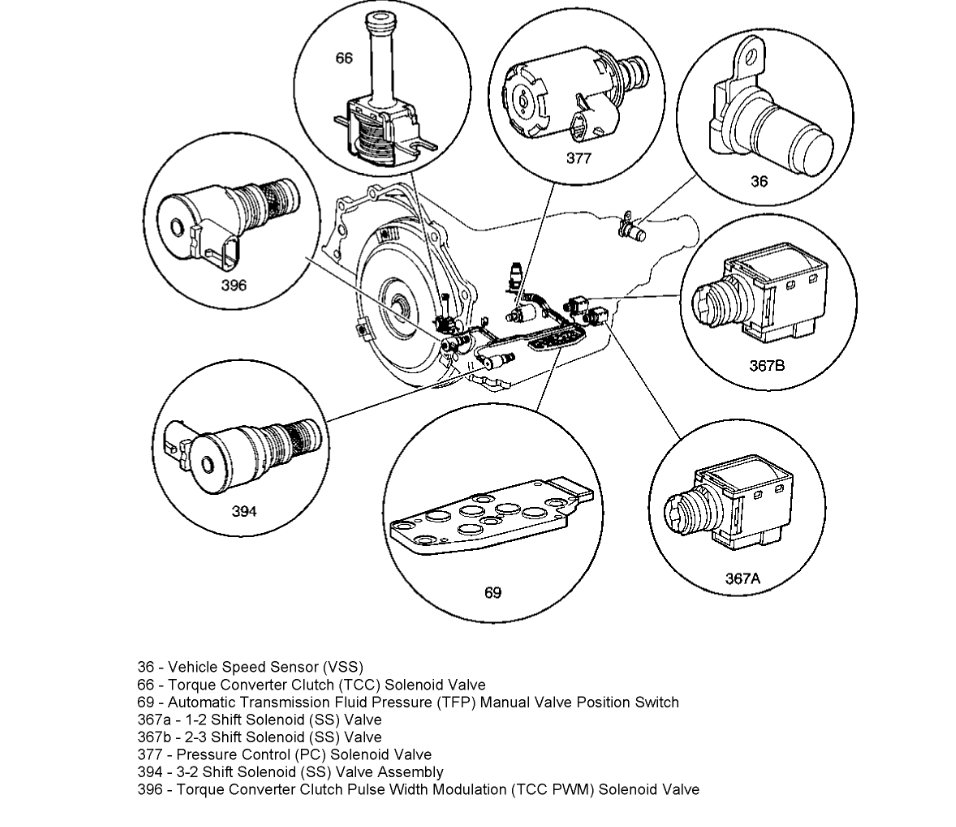 66
377
36
396
367B
394
69
367A

36 - Vehicle Speed Sensor (VSS)
66 - Torque Converter Clutch (TCC) Solenoid Valve
69 - Automatic Transmission Fluid Pressure (TFP) Manual Valve Position Switch
367a - 1-2 Shift Solenoid (SS) Valve
367b - 2-3 Shift Solenoid (SS) Valve
377 - Pressure Control (PC) Solenoid Valve
394 - 3-2 Shift Solenoid (SS) Valve Assembly
396 - Torque Converter Clutch Pulse Width Modulation (TCC PWM) Solenoid Valve