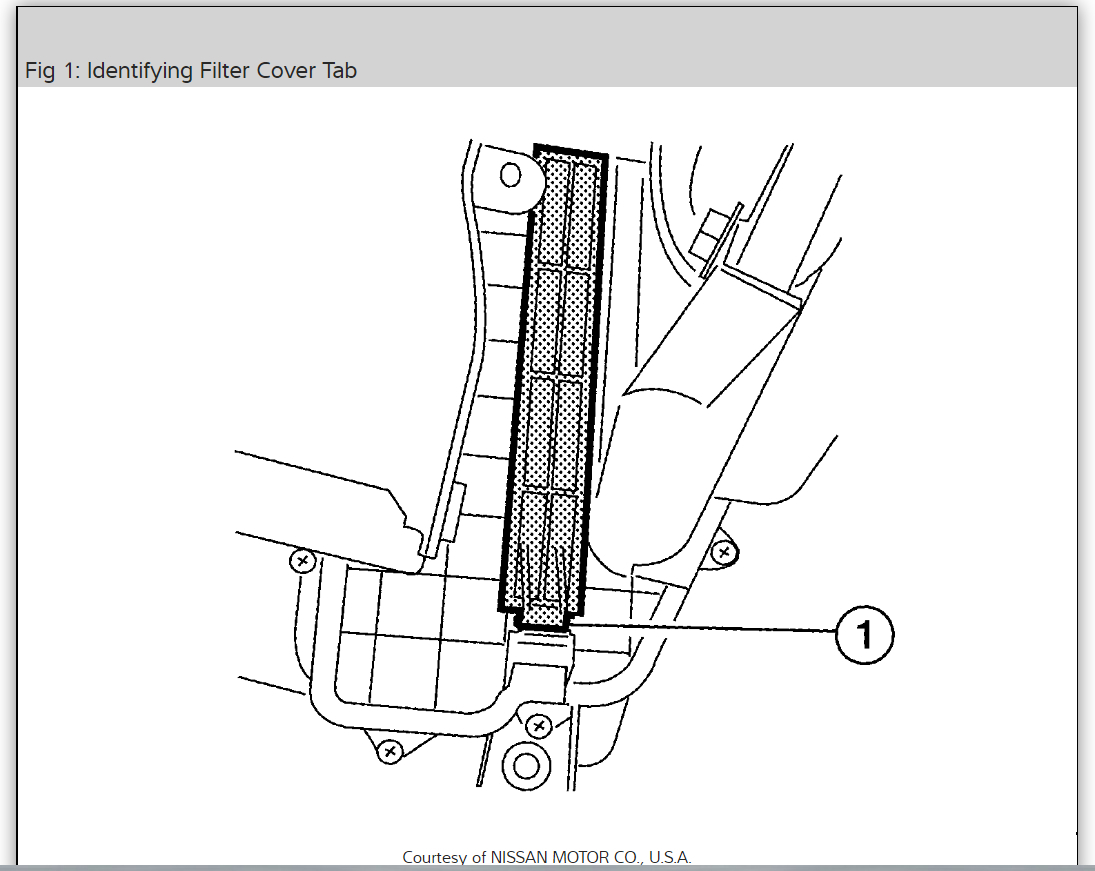 Fig 1: Identifying Filter Cover Tab

1

Courtesy of NISSAN MOTOR CO., U.S.A.