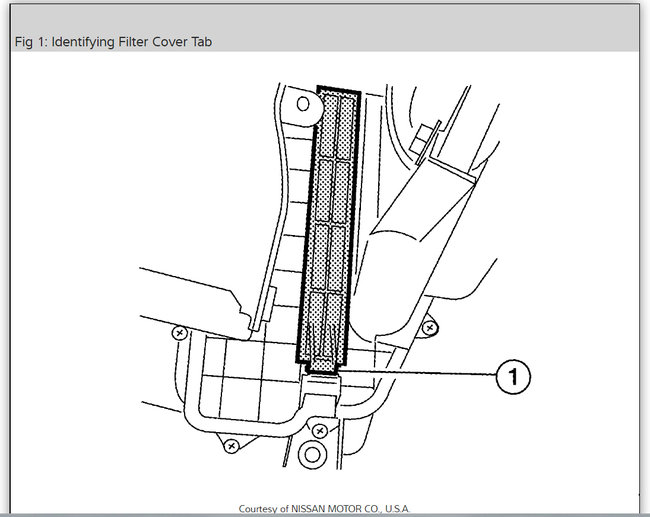 Fig 1: Identifying Filter Cover Tab

1

Courtesy of NISSAN MOTOR CO., U.S.A.