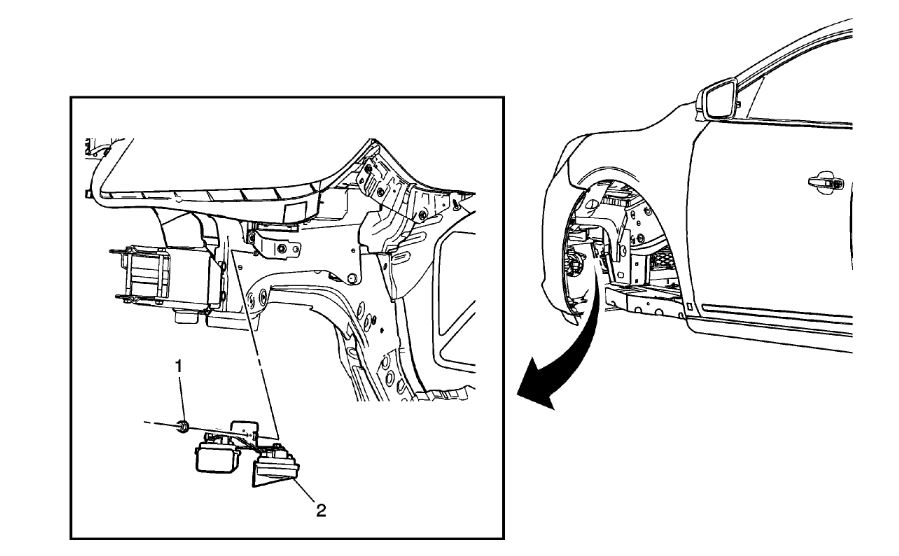 1

2