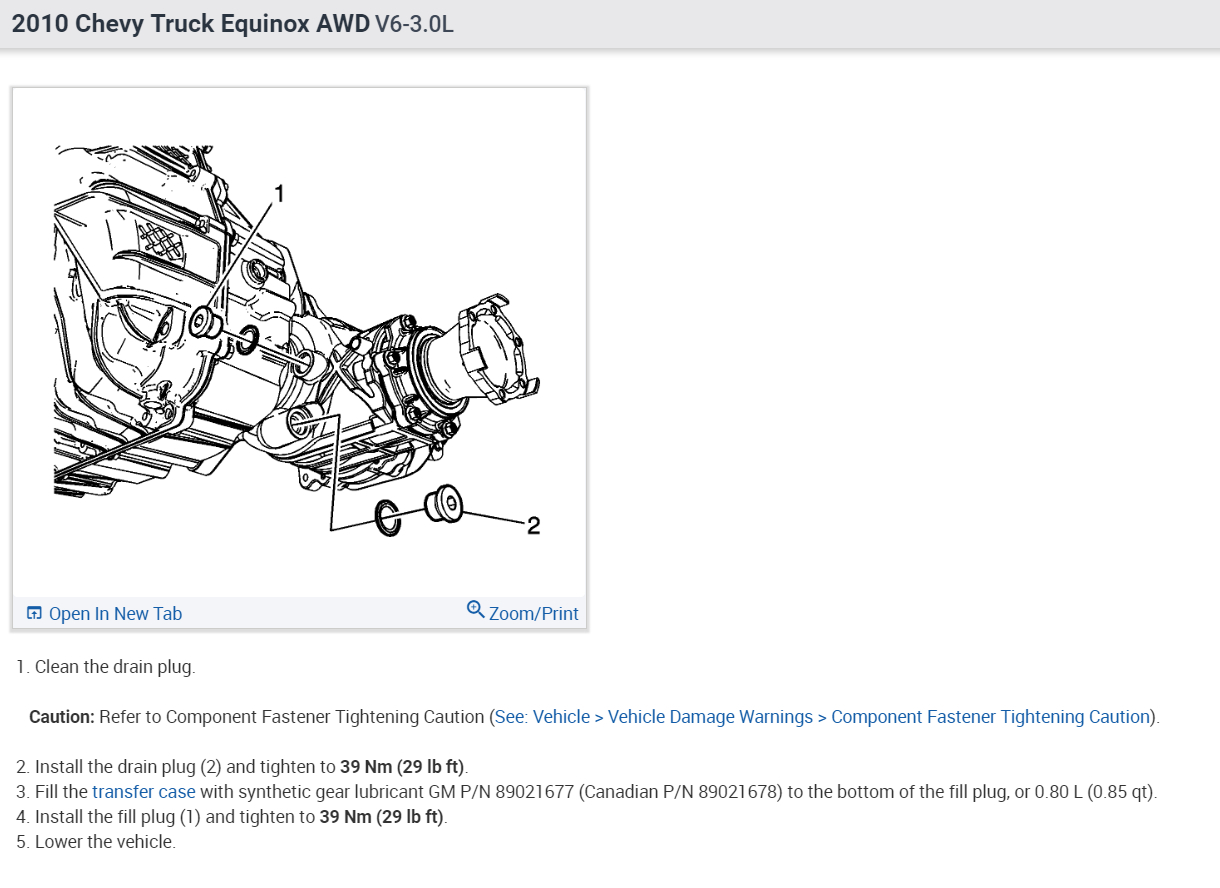 2010 Chevy Truck Equinox AWD V6-3.0L

1

2

Open In New Tab

Zoom/Print

1. Clean the drain plug.

Caution: Refer to Component Fastener Tightening Caution (See: Vehicle > Vehicle Damage Warnings > Component Fastener Tightening Caution).

2. Install the drain plug (2) and tighten to 39 Nm (29 lb ft).
3. Fill the transfer case with synthetic gear lubricant GM P/N 89021677 (Canadian P/N 89021678) to the bottom of the fill plug, or 0.80 L (0.85 qt).
4. Install the fill plug (1) and tighten to 39 Nm (29 lb ft).
5. Lower the vehicle.