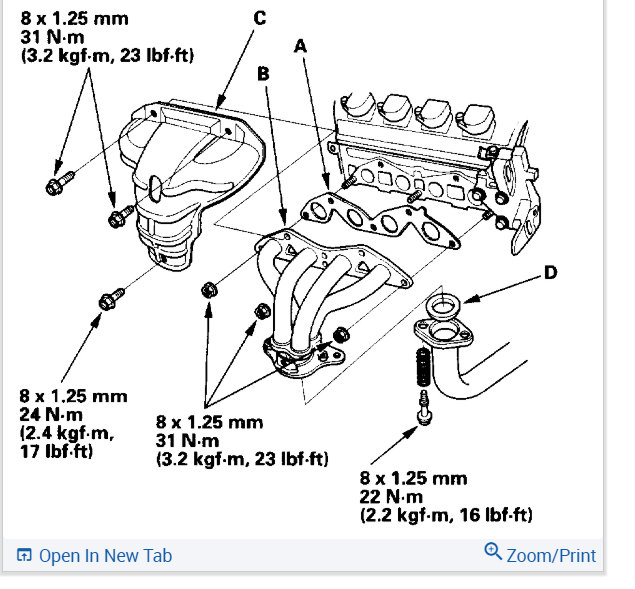 8 x 1.25 mm
31 N·m
(3.2 kgf·m, 23 lbf·ft)

C

A

B

D

8 x 1.25 mm
24 N·m
(2.4 kgf·m,
17 lbf·ft)

8 x 1.25 mm
31 N·m
(3.2 kgf·m, 23 lbf·ft)

8 x 1.25 mm
22 N·m
(2.2 kgf·m, 16 lbf·ft)

Open In New Tab

Zoom/Print