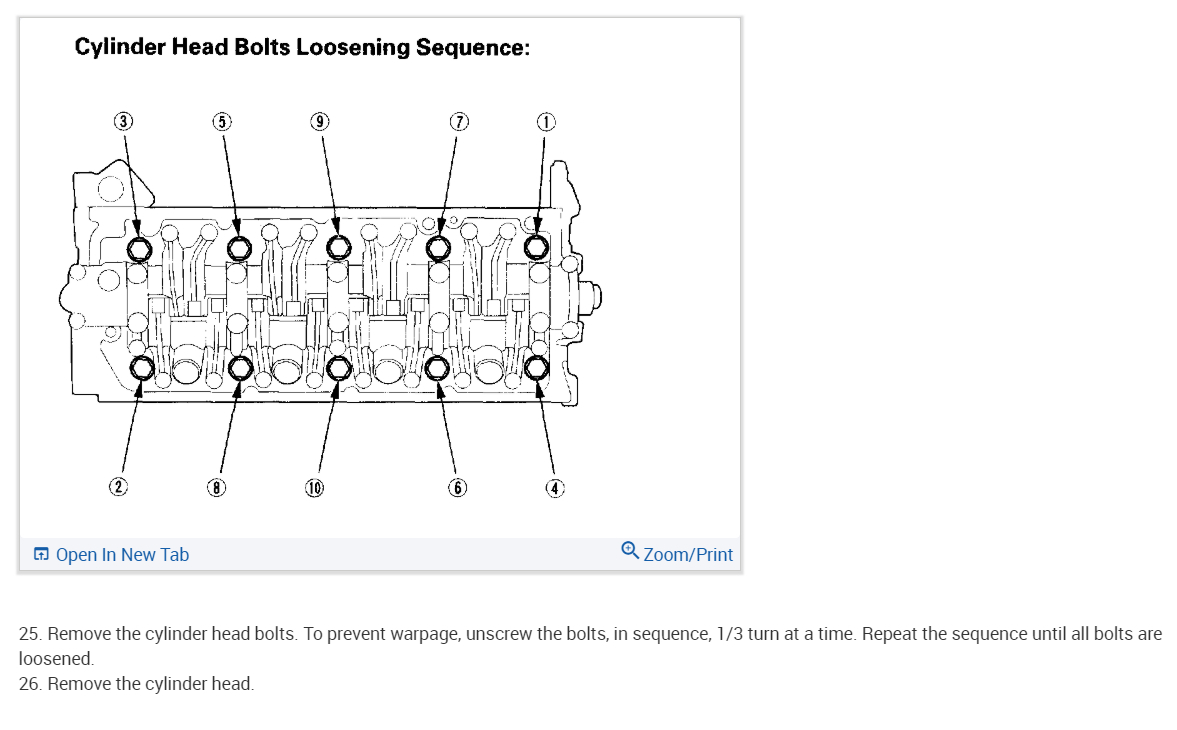 Cylinder Head Bolts Loosening Sequence:

③ ⑤ ⑨ ⑦ ①

② ⑧ ⑩ ⑥ ④

Open In New Tab

Zoom/Print

25. Remove the cylinder head bolts. To prevent warpage, unscrew the bolts, in sequence, 1/3 turn at a time. Repeat the sequence until all bolts are loosened.
26. Remove the cylinder head.