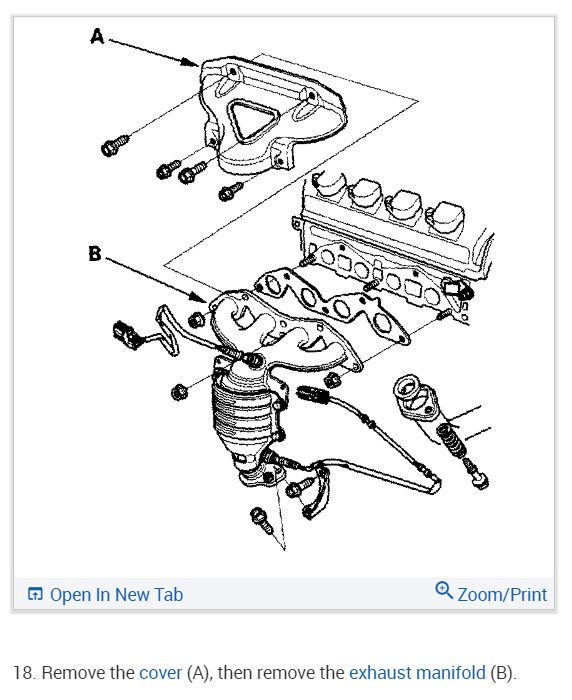 A

B

Open In New Tab

Zoom/Print

18. Remove the cover (A), then remove the exhaust manifold (B).