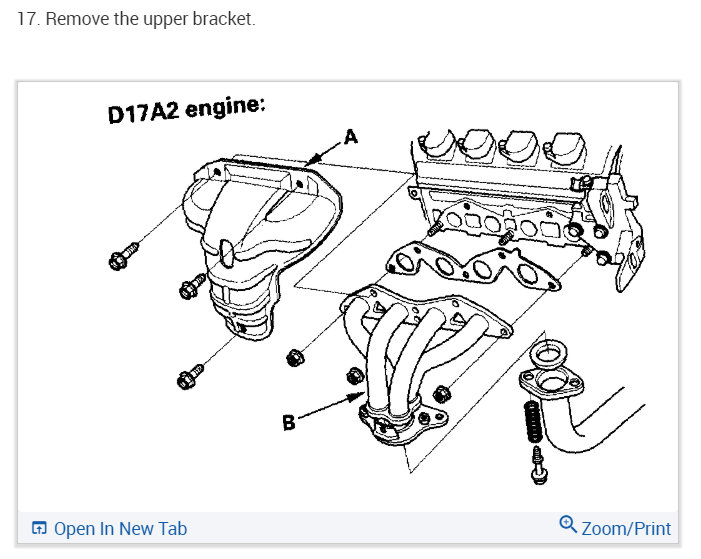 17. Remove the upper bracket.

D17A2 engine:

A

B

Open In New Tab

Zoom/Print