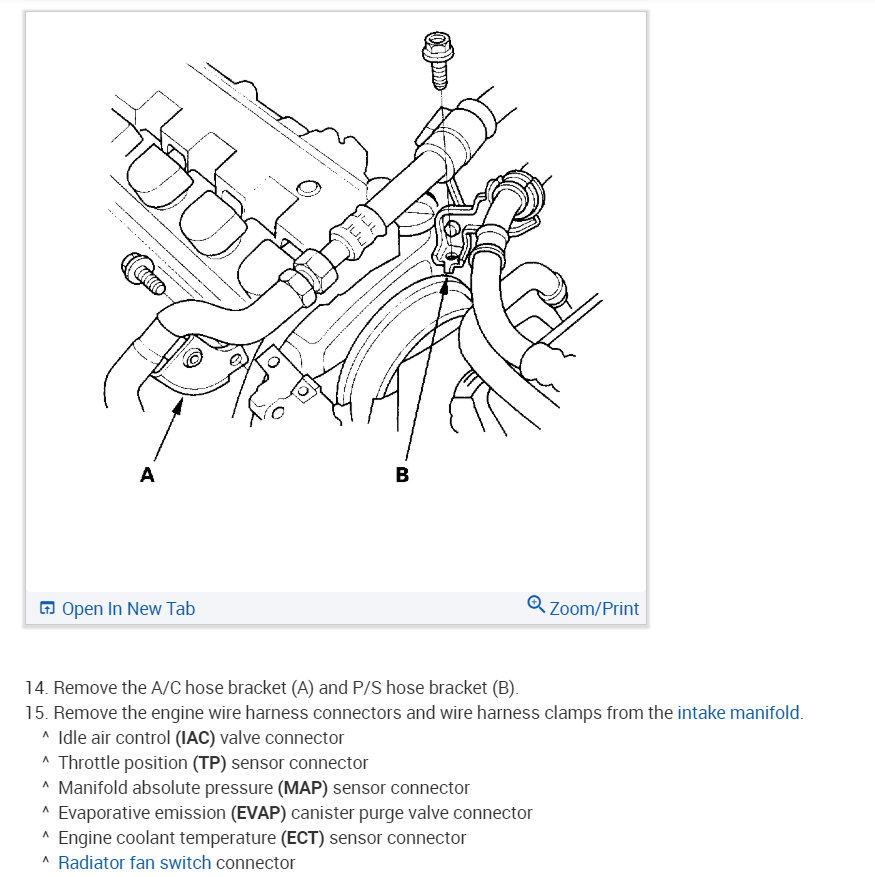 A

B

Open In New Tab

Zoom/Print

14. Remove the A/C hose bracket (A) and P/S hose bracket (B).
15. Remove the engine wire harness connectors and wire harness clamps from the intake manifold.
^ Idle air control (IAC) valve connector
^ Throttle position (TP) sensor connector
^ Manifold absolute pressure (MAP) sensor connector
^ Evaporative emission (EVAP) canister purge valve connector
^ Engine coolant temperature (ECT) sensor connector
^ Radiator fan switch connector