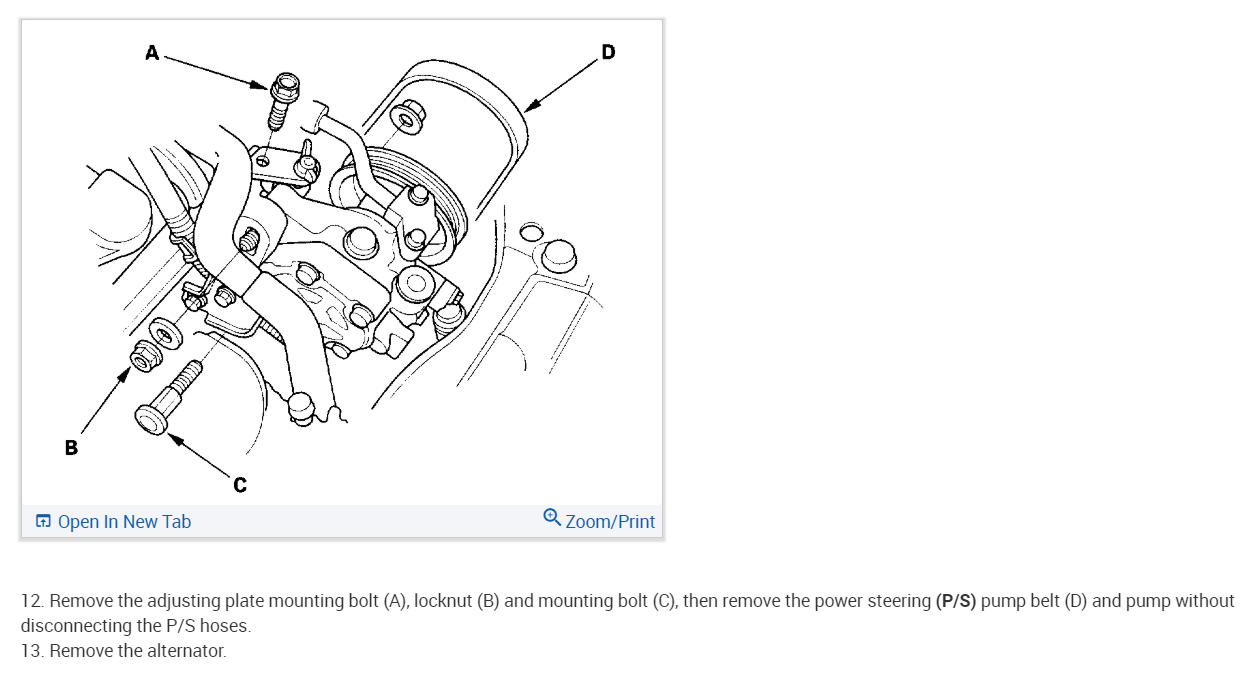 A

D

B

C

Open In New Tab

Zoom/Print

12. Remove the adjusting plate mounting bolt (A), locknut (B) and mounting bolt (C), then remove the power steering (P/S) pump belt (D) and pump without disconnecting the P/S hoses.
13. Remove the alternator.