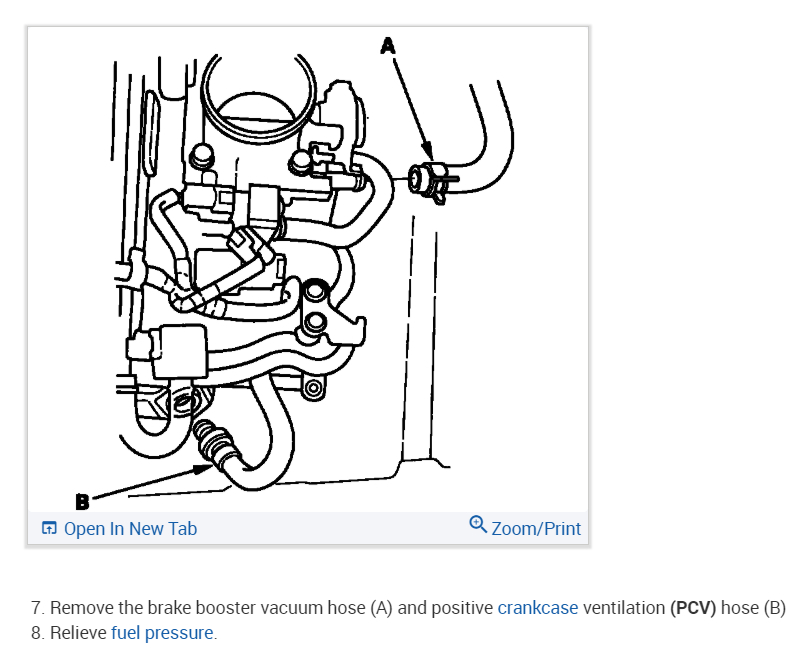 A

B

Open In New Tab

Zoom/Print

7. Remove the brake booster vacuum hose (A) and positive crankcase ventilation (PCV) hose (B)
8. Relieve fuel pressure.