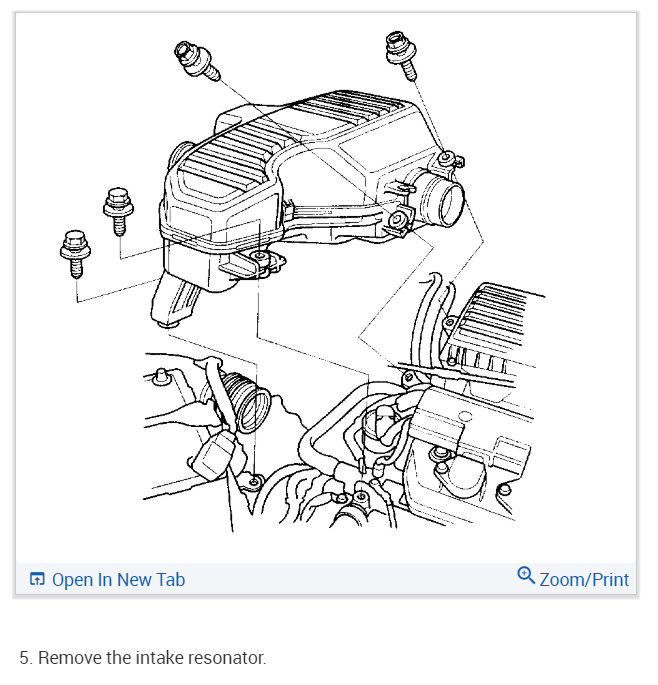 Open In New Tab

Zoom/Print

5. Remove the intake resonator.