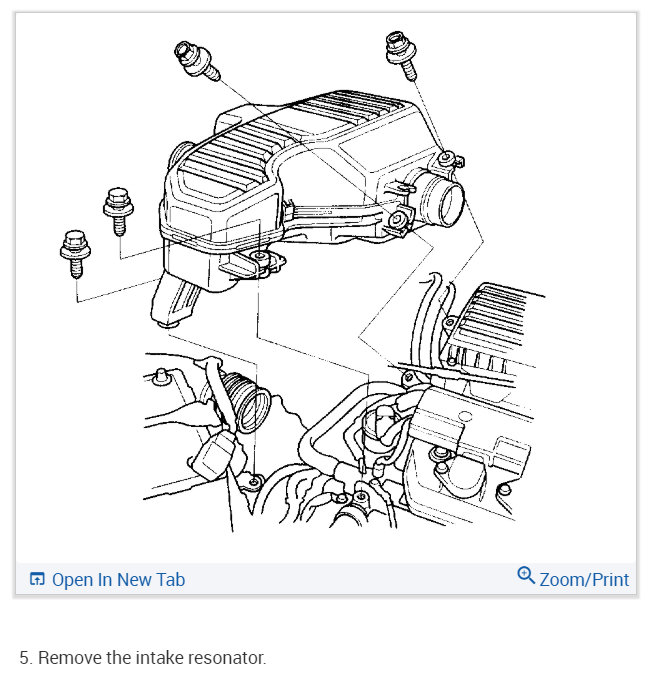 Open In New Tab

Zoom/Print

5. Remove the intake resonator.