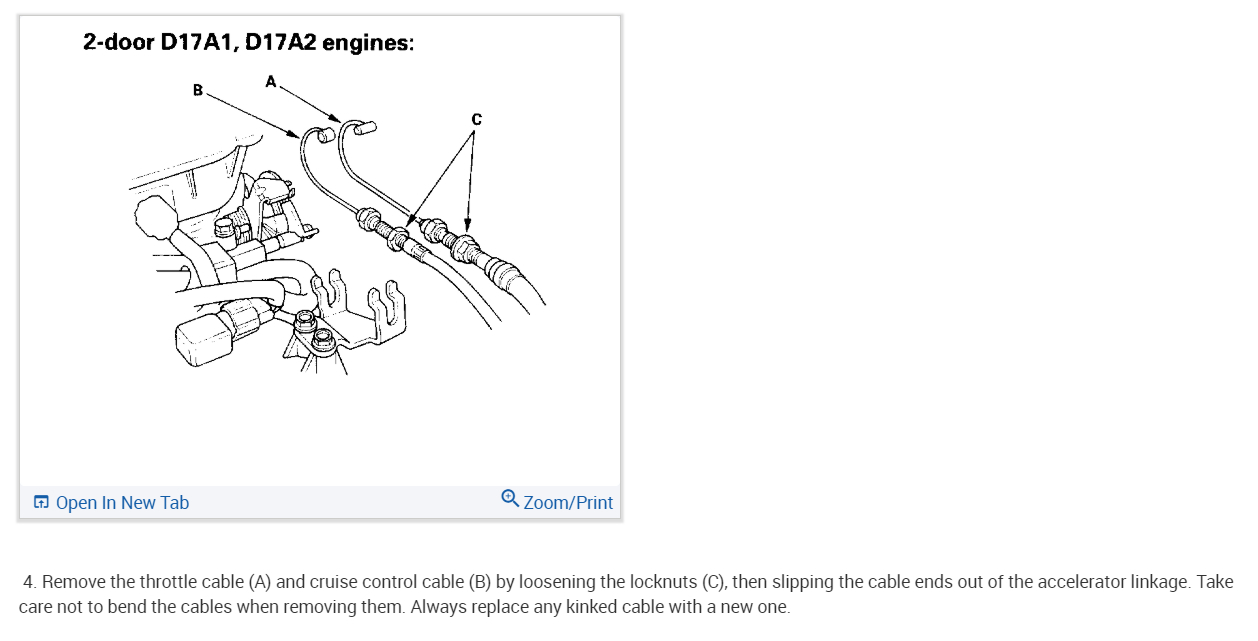 2-door D17A1, D17A2 engines:

B

A

C

Open In New Tab

Zoom/Print

4. Remove the throttle cable (A) and cruise control cable (B) by loosening the locknuts (C), then slipping the cable ends out of the accelerator linkage. Take care not to bend the cables when removing them. Always replace any kinked cable with a new one.