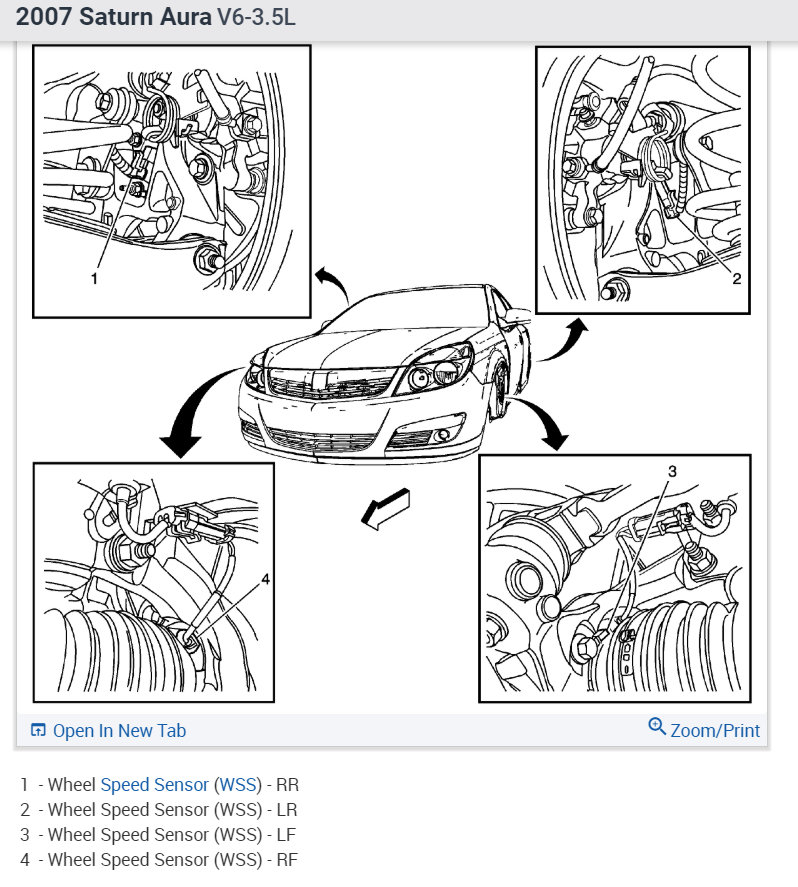 2007 Saturn Aura V6-3.5L

1

2

3

4

Open In New Tab

Zoom/Print

1 - Wheel Speed Sensor (WSS) - RR
2 - Wheel Speed Sensor (WSS) - LR
3 - Wheel Speed Sensor (WSS) - LF
4 - Wheel Speed Sensor (WSS) - RF