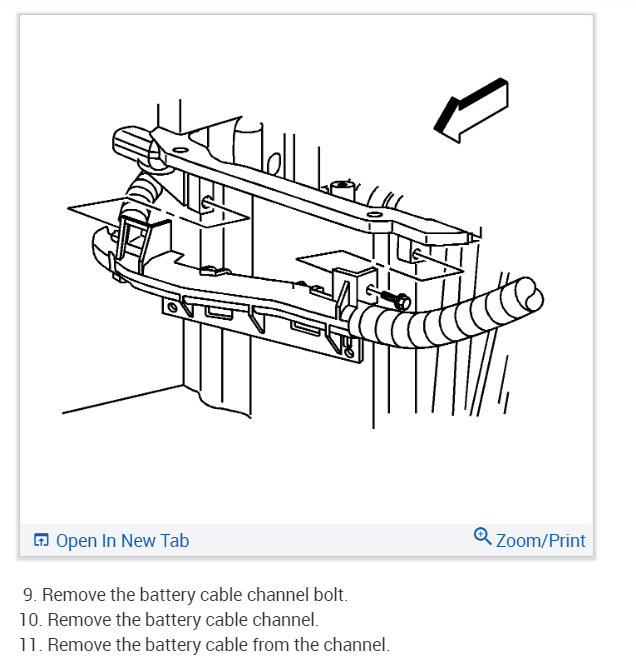 Open In New Tab
Zoom/Print

9. Remove the battery cable channel bolt.
10. Remove the battery cable channel.
11. Remove the battery cable from the channel.