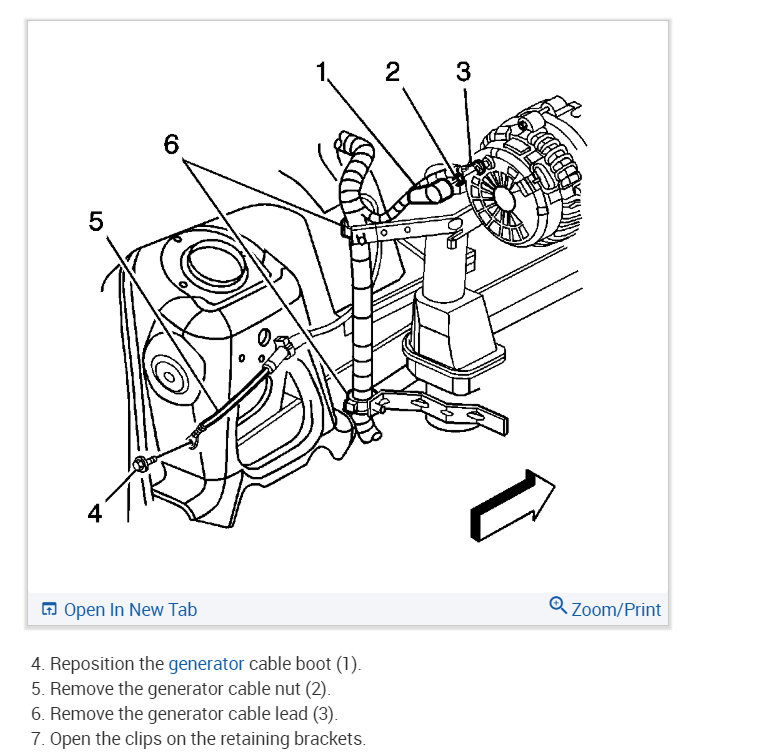 1
2
3
6
5
4

Open In New Tab
Zoom/Print

4. Reposition the generator cable boot (1).
5. Remove the generator cable nut (2).
6. Remove the generator cable lead (3).
7. Open the clips on the retaining brackets.