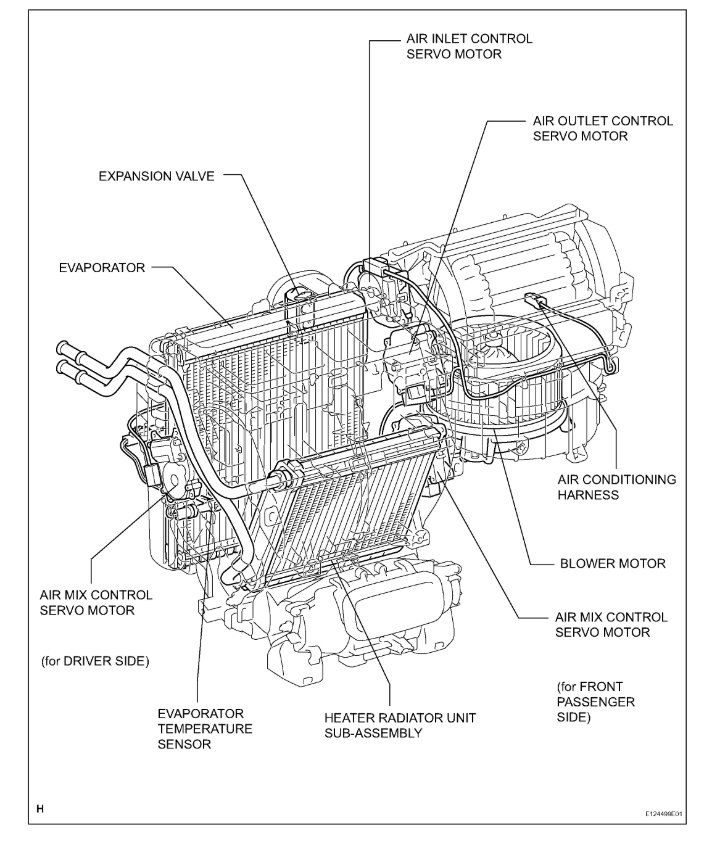 AIR INLET CONTROL SERVO MOTOR

AIR OUTLET CONTROL SERVO MOTOR

EXPANSION VALVE

EVAPORATOR

AIR CONDITIONING HARNESS

BLOWER MOTOR

AIR MIX CONTROL SERVO MOTOR

(for DRIVER SIDE)

AIR MIX CONTROL SERVO MOTOR

(for FRONT PASSENGER SIDE)

EVAPORATOR TEMPERATURE SENSOR

HEATER RADIATOR UNIT SUB-ASSEMBLY

H

E124498E01