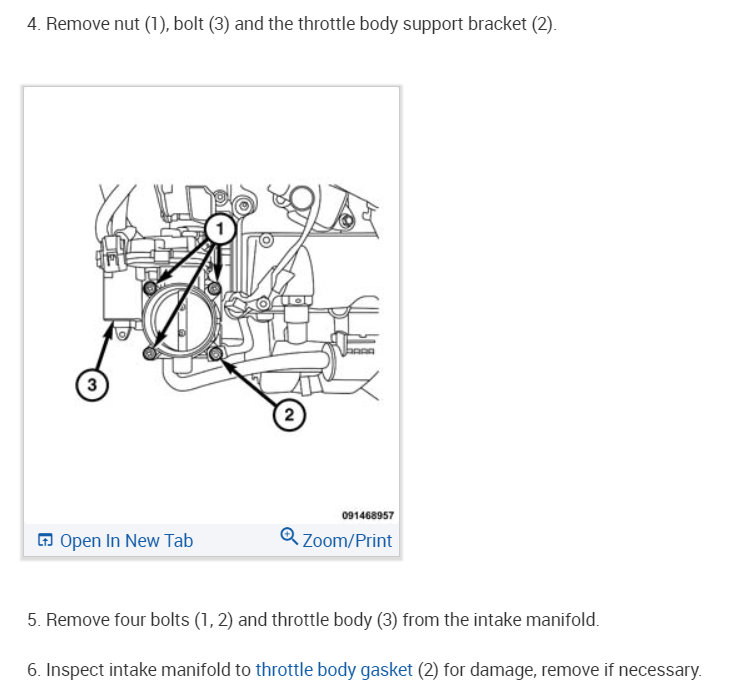 4. Remove nut (1), bolt (3) and the throttle body support bracket (2).

1

3

2

091468957

Open In New Tab

Zoom/Print

5. Remove four bolts (1, 2) and throttle body (3) from the intake manifold.

6. Inspect intake manifold to throttle body gasket (2) for damage, remove if necessary.