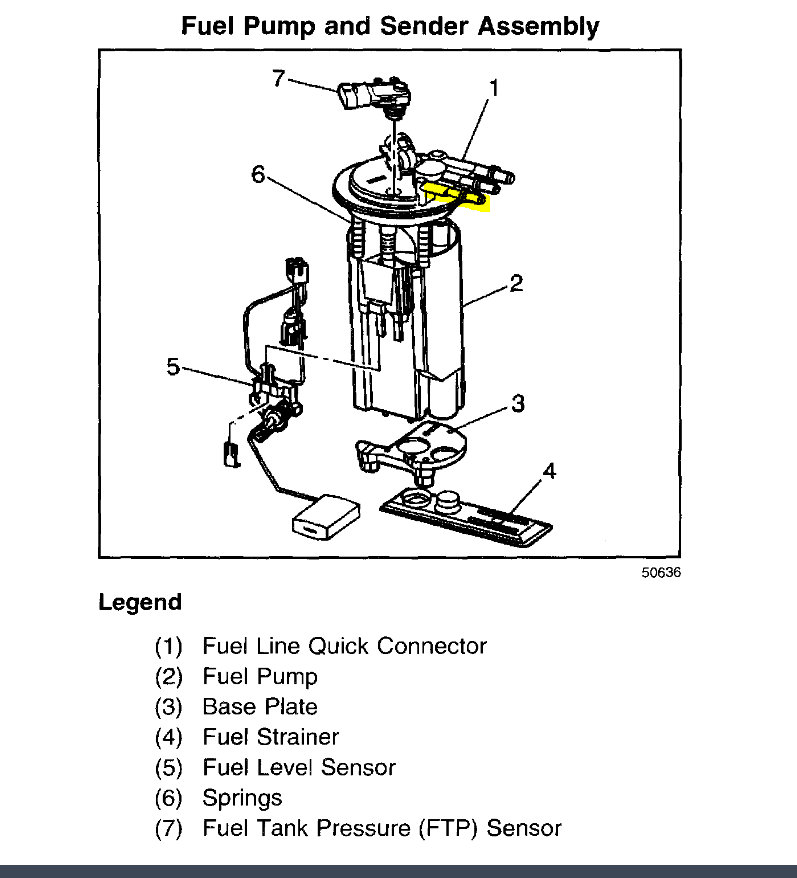 Fuel Pump and Sender Assembly

7
1
6
2
5
3
4

50636

Legend

(1) Fuel Line Quick Connector
(2) Fuel Pump
(3) Base Plate
(4) Fuel Strainer
(5) Fuel Level Sensor
(6) Springs
(7) Fuel Tank Pressure (FTP) Sensor