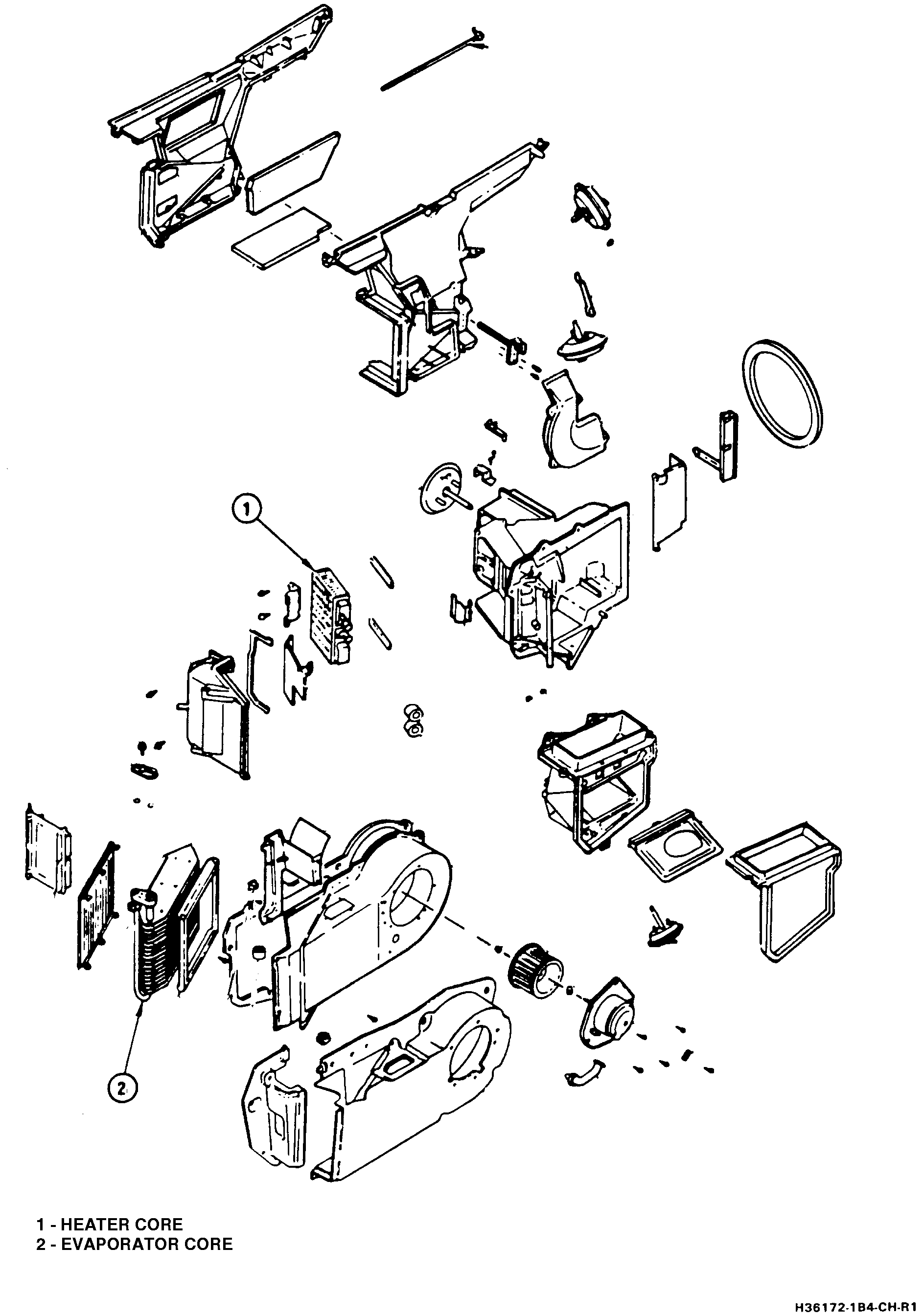 1

2

1 - HEATER CORE
2 - EVAPORATOR CORE

H36172-1B4-CH-R1