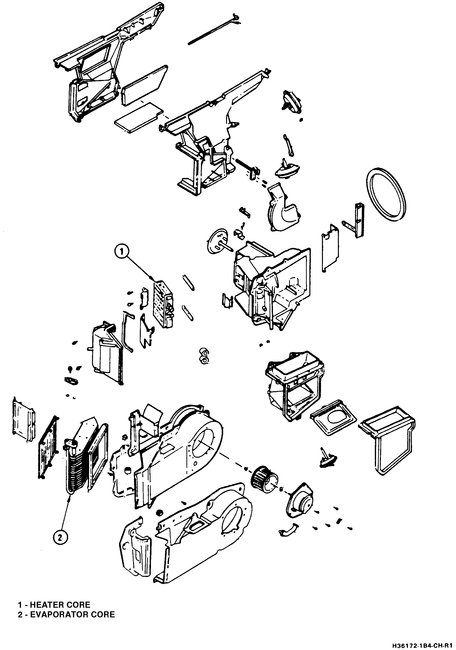 1

2

1 - HEATER CORE
2 - EVAPORATOR CORE

H36172-1B4-CH-R1