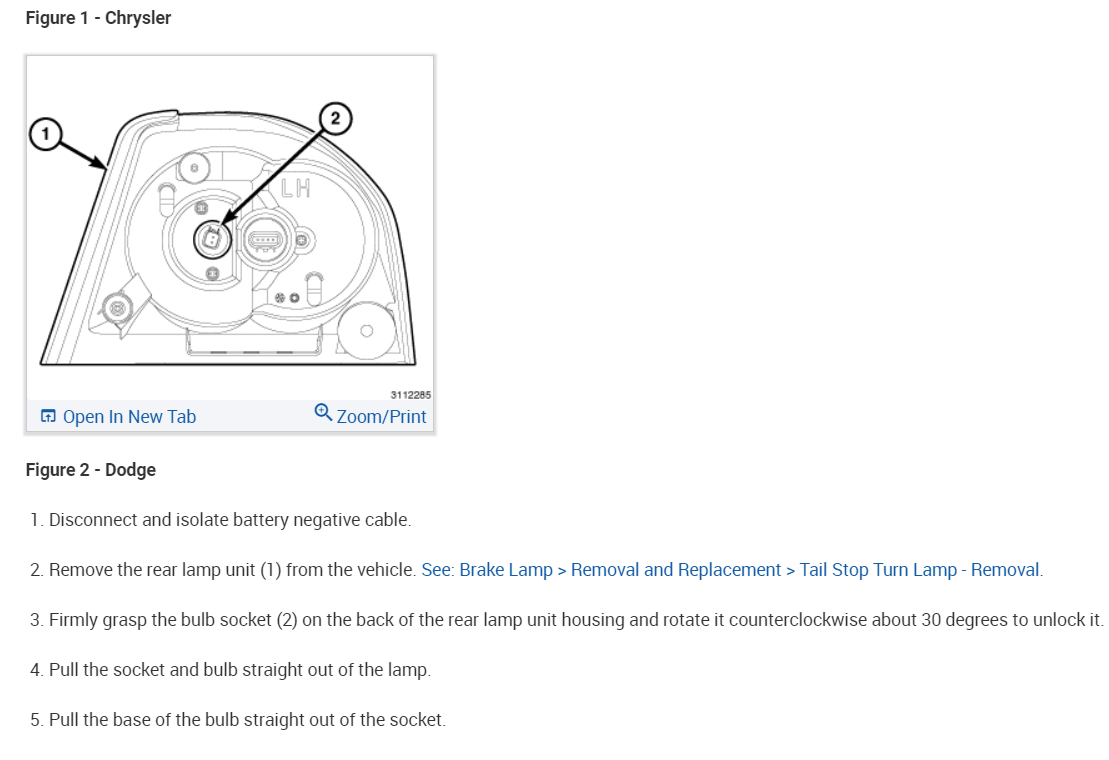 Figure 1 - Chrysler

1

2

LH

3112285

Open In New Tab

Zoom/Print

Figure 2 - Dodge

1. Disconnect and isolate battery negative cable.

2. Remove the rear lamp unit (1) from the vehicle. See: Brake Lamp > Removal and Replacement > Tail Stop Turn Lamp - Removal.

3. Firmly grasp the bulb socket (2) on the back of the rear lamp unit housing and rotate it counterclockwise about 30 degrees to unlock it.

4. Pull the socket and bulb straight out of the lamp.

5. Pull the base of the bulb straight out of the socket.