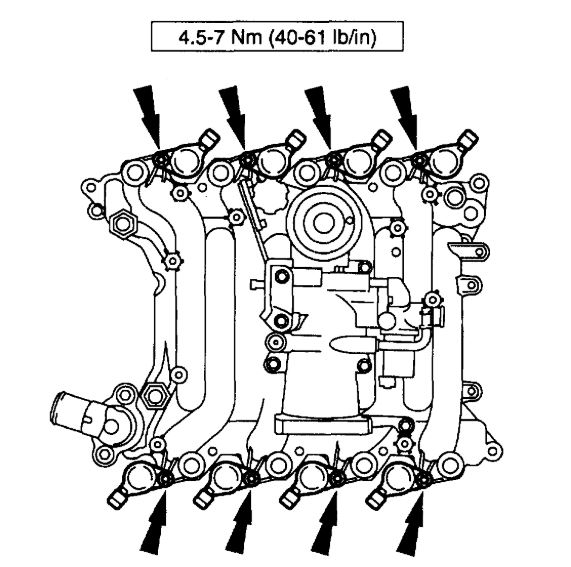 4.5-7 Nm (40-61 lb/in)