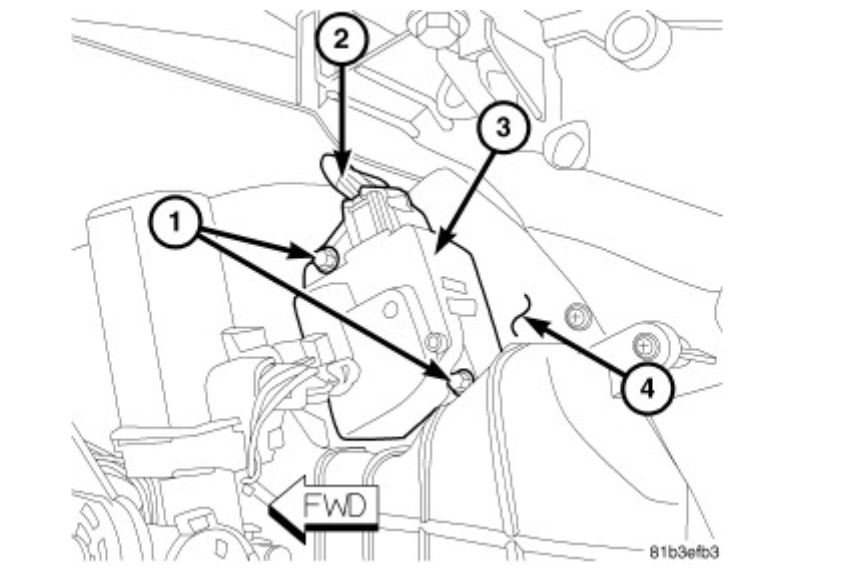 2
3
1
4
FWD
81b3efb3