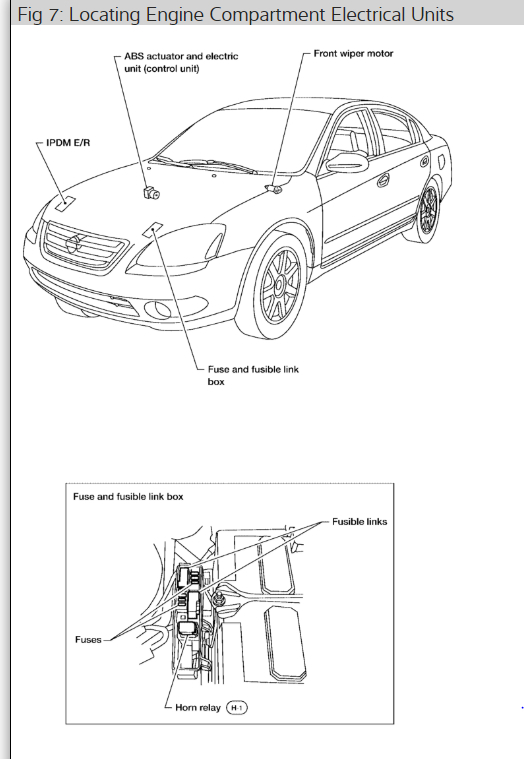 Fig 7: Locating Engine Compartment Electrical Units

ABS actuator and electric unit (control unit)

Front wiper motor

IPDM E/R

Fuse and fusible link box

Fuse and fusible link box

Fusible links

Fuses

Horn relay H-1