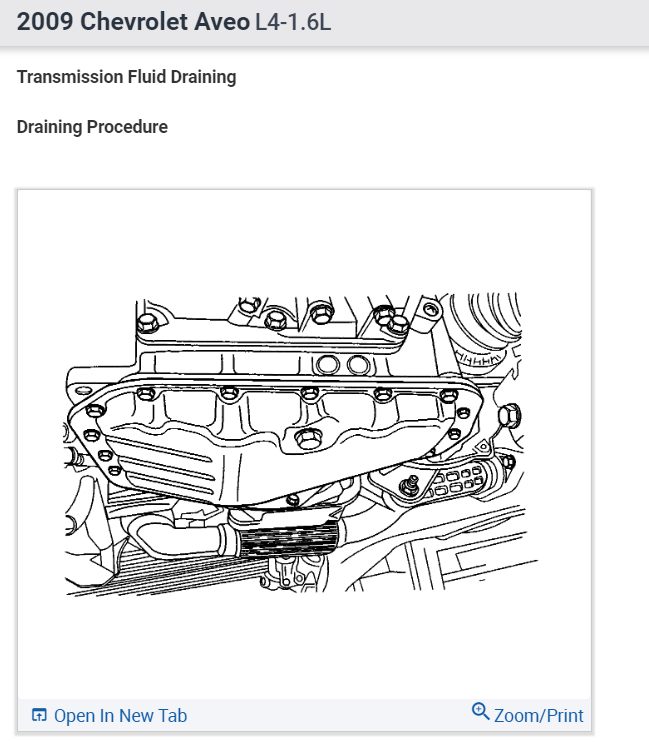 2009 Chevrolet Aveo L4-1.6L

Transmission Fluid Draining

Draining Procedure

Open In New Tab

Zoom/Print