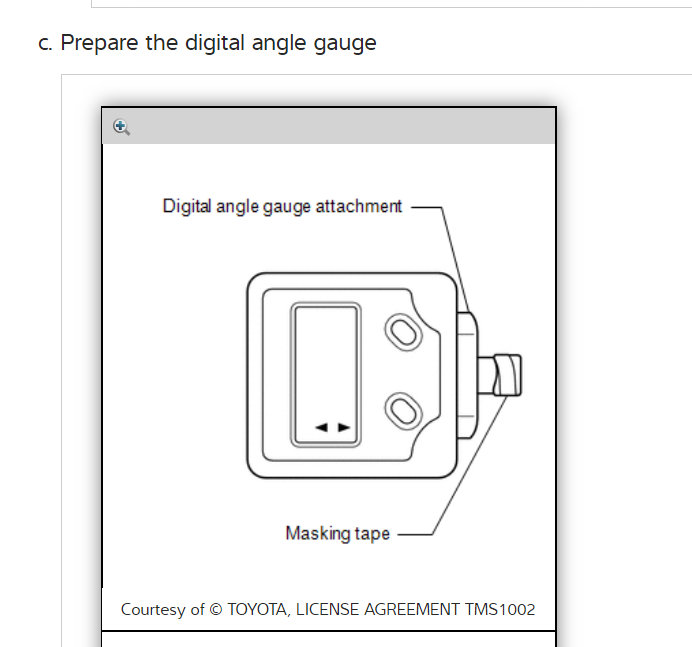 c. Prepare the digital angle gauge

Digital angle gauge attachment

Masking tape

Courtesy of © TOYOTA, LICENSE AGREEMENT TMS1002