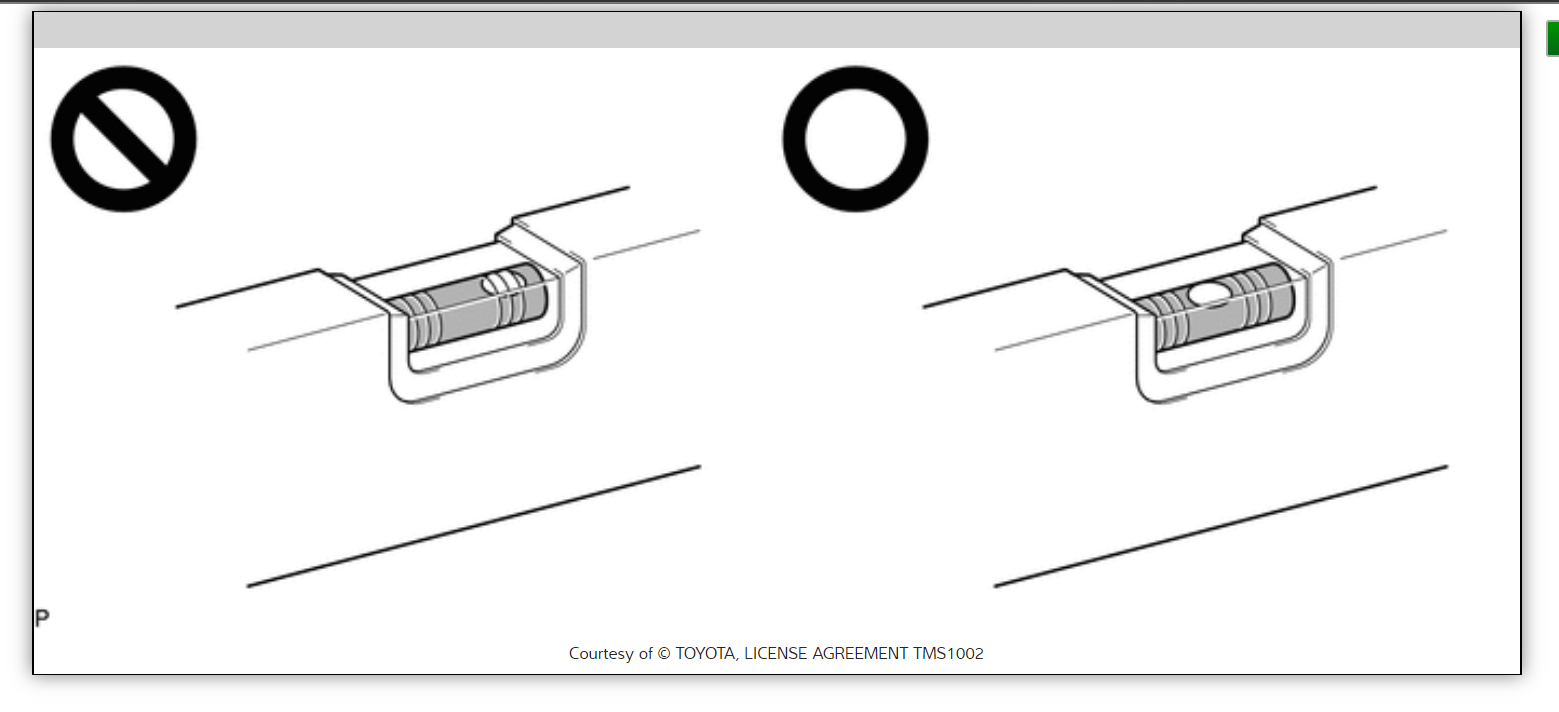 P

Courtesy of © TOYOTA, LICENSE AGREEMENT TMS1002