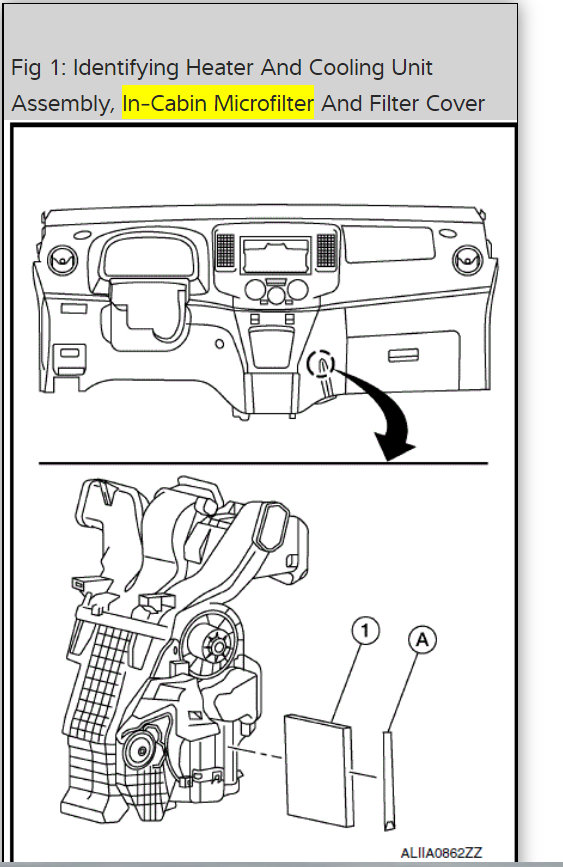 Fig 1: Identifying Heater And Cooling Unit Assembly, In-Cabin Microfilter And Filter Cover

1

A

ALIIA0862ZZ