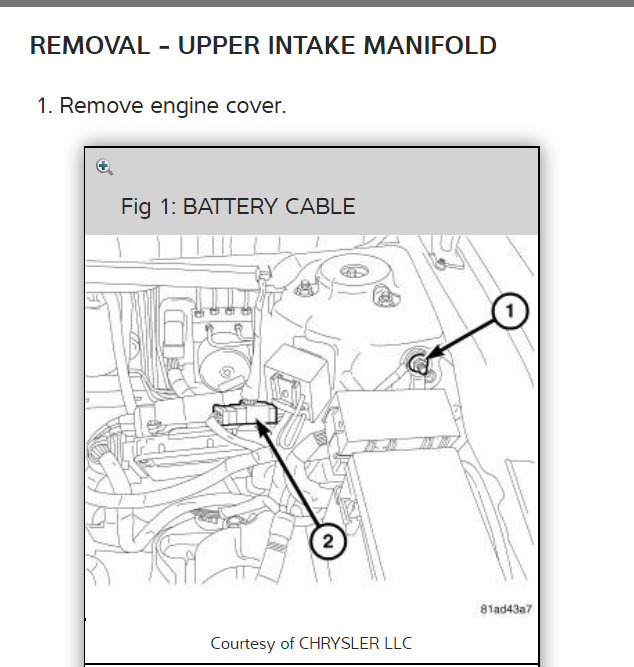 REMOVAL - UPPER INTAKE MANIFOLD

1. Remove engine cover.

Fig 1: BATTERY CABLE

1

2

81ad43a7

Courtesy of CHRYSLER LLC