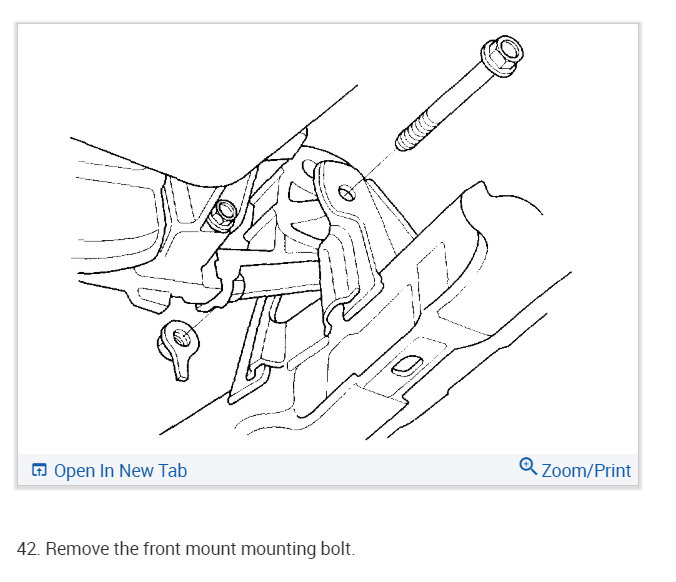 Open In New Tab

Zoom/Print

42. Remove the front mount mounting bolt.