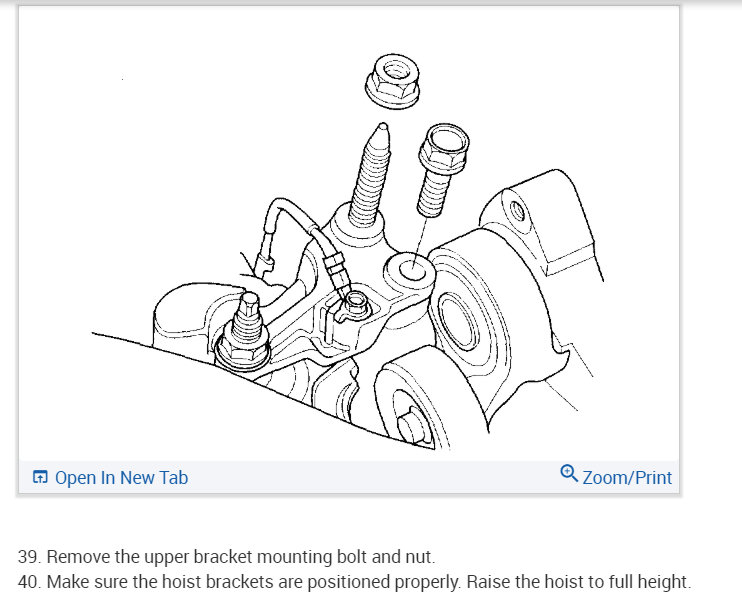 Open In New Tab

Zoom/Print

39. Remove the upper bracket mounting bolt and nut.
40. Make sure the hoist brackets are positioned properly. Raise the hoist to full height.