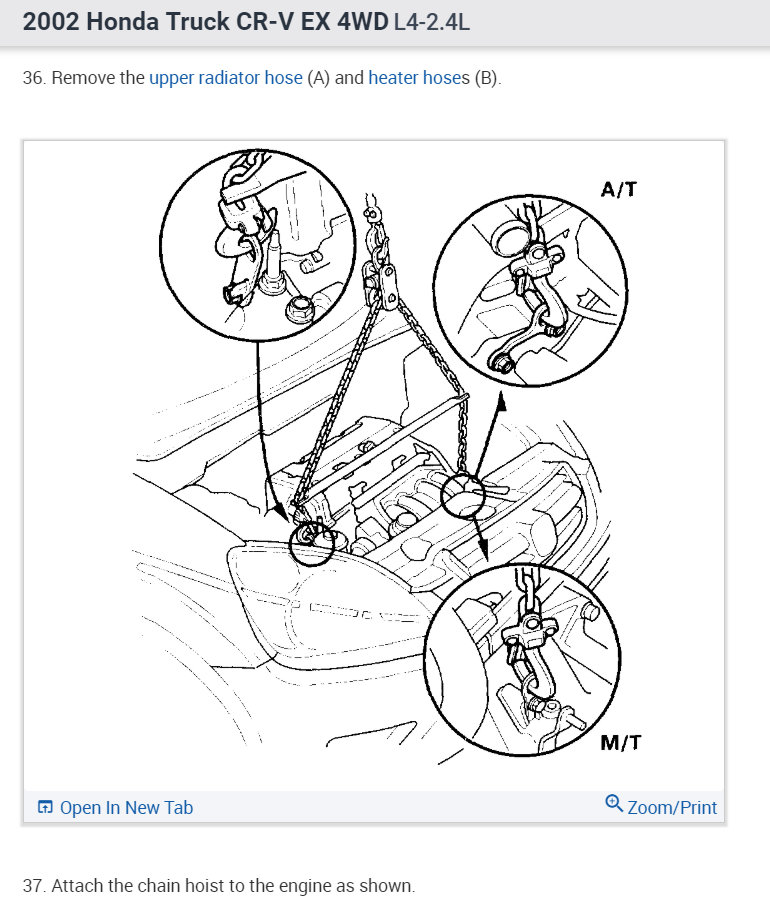 2002 Honda Truck CR-V EX 4WD L4-2.4L

36. Remove the upper radiator hose (A) and heater hoses (B).

A/T

M/T

Open In New Tab

Zoom/Print

37. Attach the chain hoist to the engine as shown.