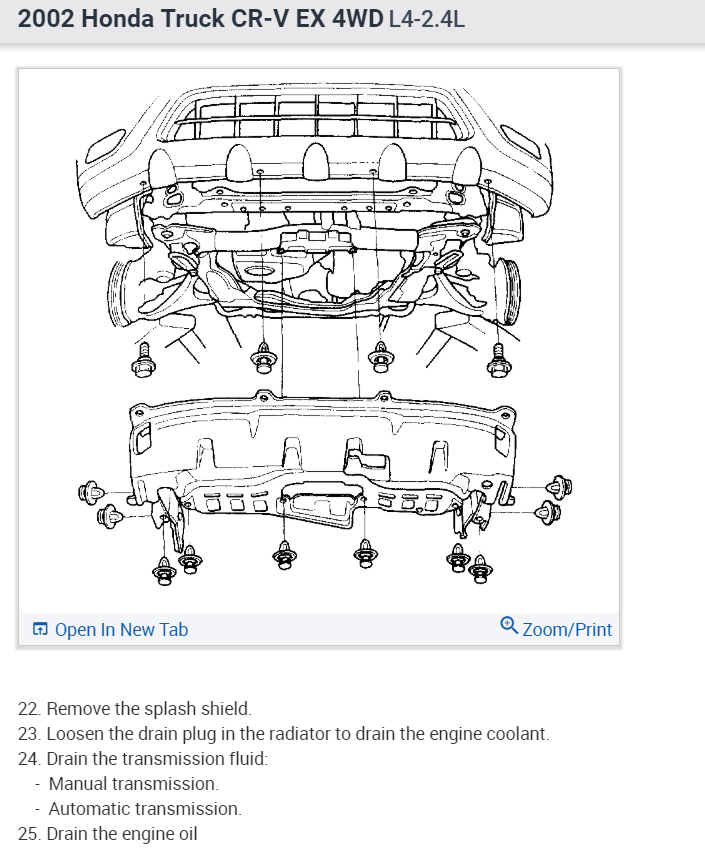 2002 Honda Truck CR-V EX 4WD L4-2.4L

Open In New Tab

Zoom/Print

22. Remove the splash shield.
23. Loosen the drain plug in the radiator to drain the engine coolant.
24. Drain the transmission fluid:
- Manual transmission.
- Automatic transmission.
25. Drain the engine oil