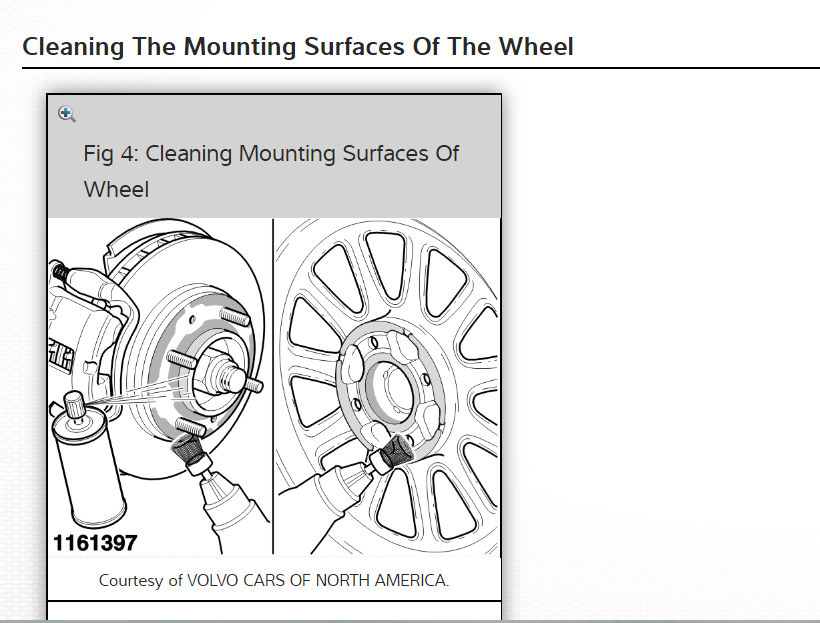 Cleaning The Mounting Surfaces Of The Wheel

Fig 4: Cleaning Mounting Surfaces Of Wheel

1161397

Courtesy of VOLVO CARS OF NORTH AMERICA.