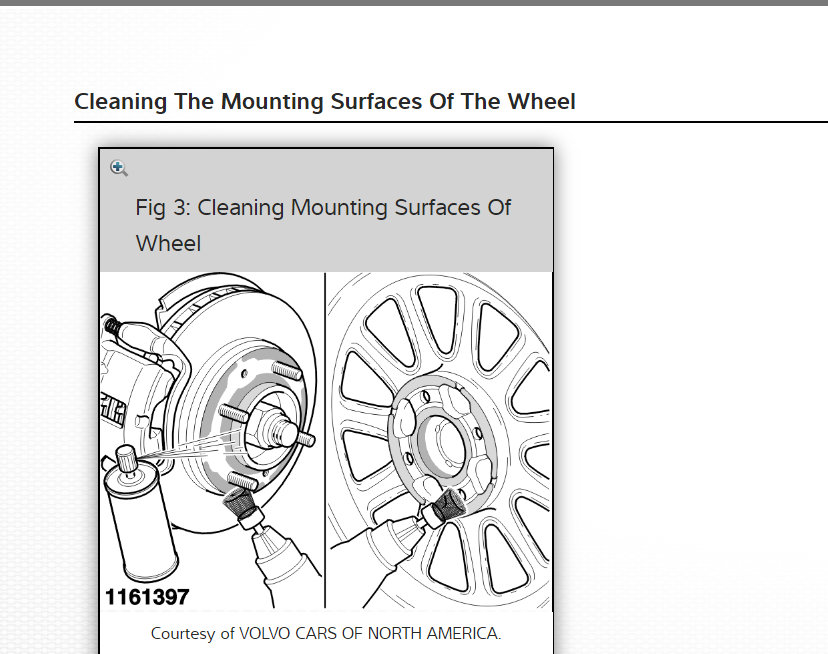 Cleaning The Mounting Surfaces Of The Wheel

Fig 3: Cleaning Mounting Surfaces Of Wheel

1161397

Courtesy of VOLVO CARS OF NORTH AMERICA.