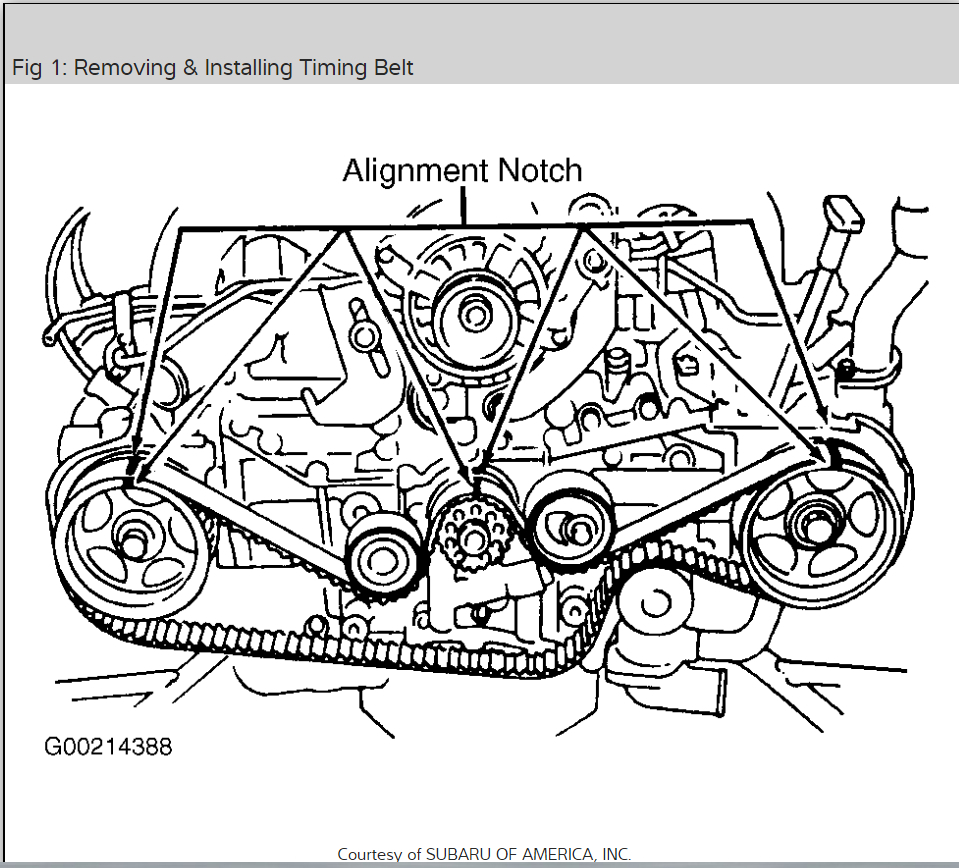 Fig 1: Removing & Installing Timing Belt

Alignment Notch

G00214388

Courtesy of SUBARU OF AMERICA, INC.