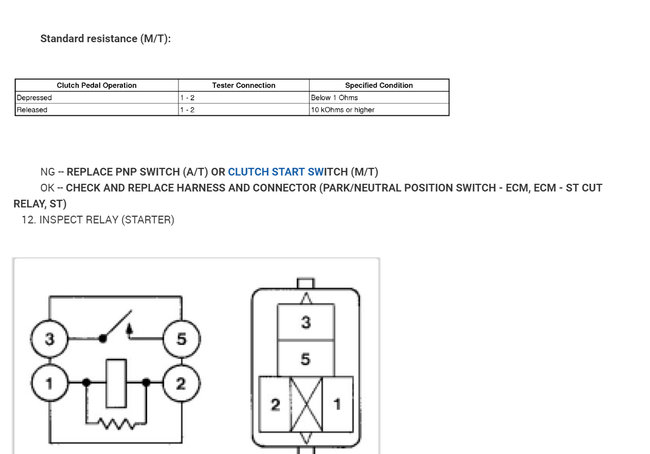 Standard resistance (M/T):

| Clutch Pedal Operation | Tester Connection | Specified Condition |
|---|---|---|
| Depressed | 1 - 2 | Below 1 Ohms |
| Released | 1 - 2 | 10 kOhms or higher |

NG -- REPLACE PNP SWITCH (A/T) OR CLUTCH START SWITCH (M/T)

OK -- CHECK AND REPLACE HARNESS AND CONNECTOR (PARK/NEUTRAL POSITION SWITCH - ECM, ECM - ST CUT RELAY, ST)

12. INSPECT RELAY (STARTER)

3
5
1
2

3
5
2
1